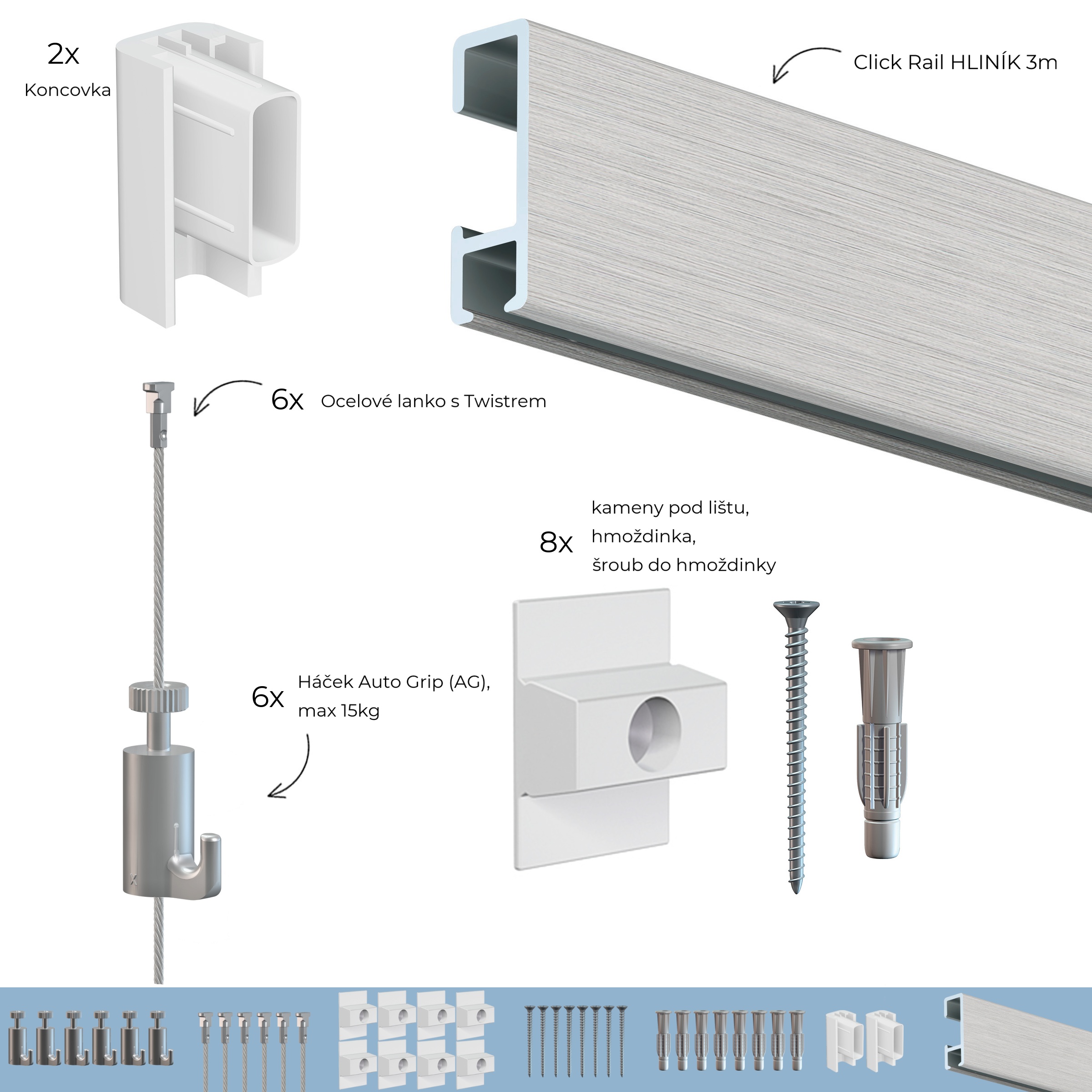 2x
Koncovka

Click Rail HLINÍK 3m

6x Ocelové lanko s Twistrem

8x kameny pod lištu, hmoždinka, šroub do hmoždinky

6x Háček Auto Grip (AG), max 15kg